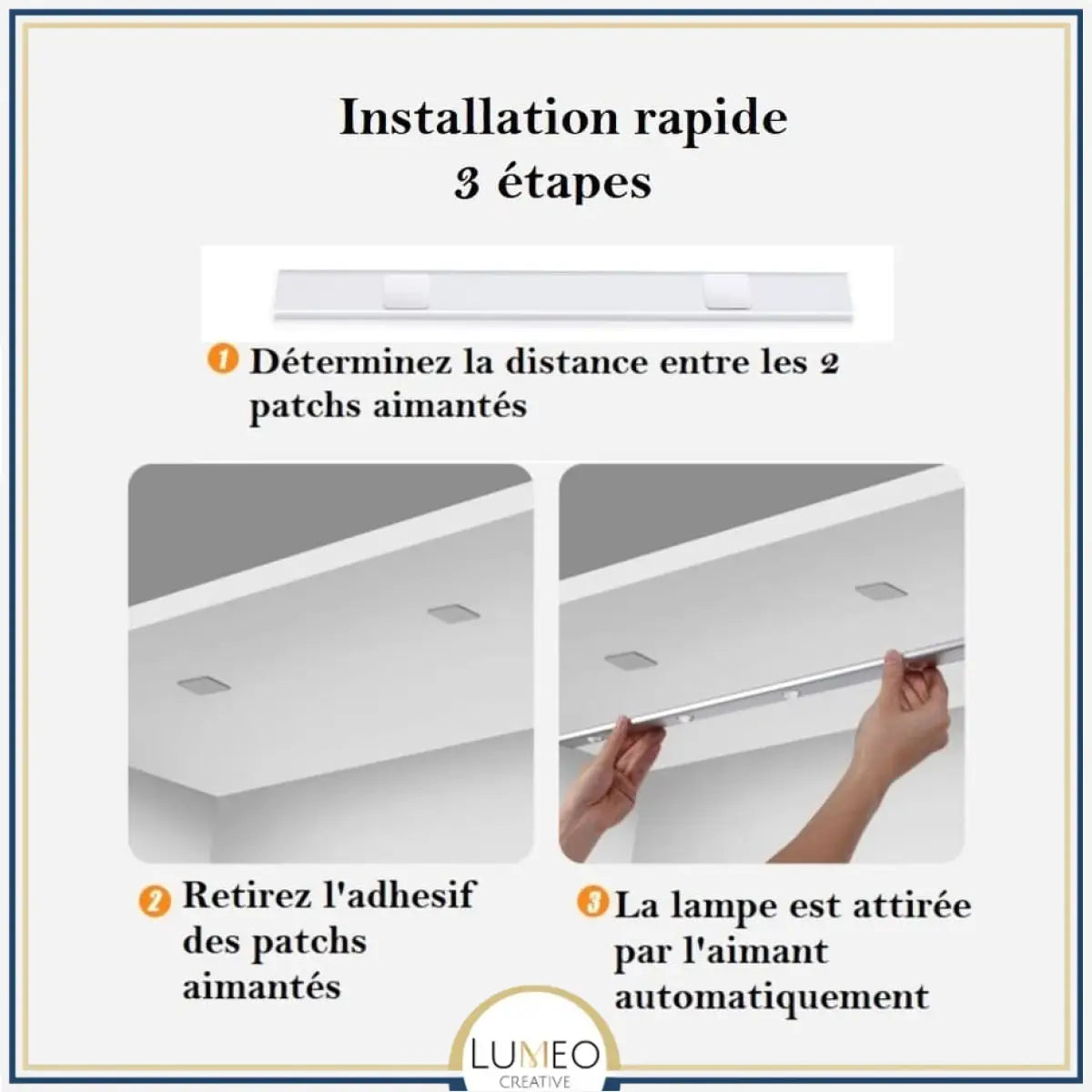 Installation rapide
3 étapes

1 Déterminez la distance entre les 2 patchs aimantés

2 Retirez l'adhesif des patchs aimantés

3 La lampe est attirée par l'aimant automatiquement

LUMEO
CREATIVE