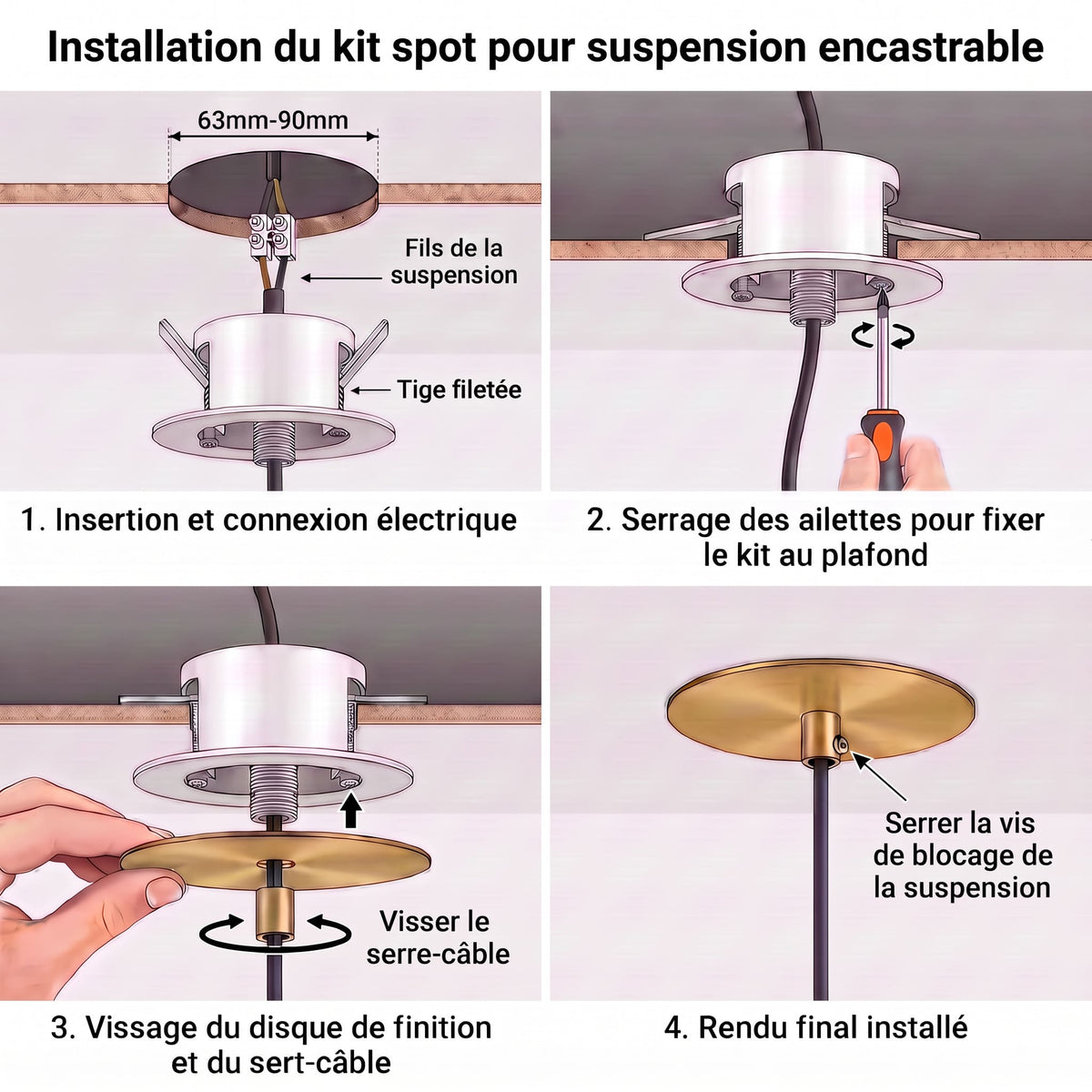 Installation du kit spot pour suspension encastrable

63mm-90mm

Fils de la suspension

Tige filetée

1. Insertion et connexion électrique

2. Serrage des ailettes pour fixer le kit au plafond

Visser le serre-câble

3. Vissage du disque de finition et du sert-câble

Serrer la vis de blocage de la suspension

4. Rendu final installé